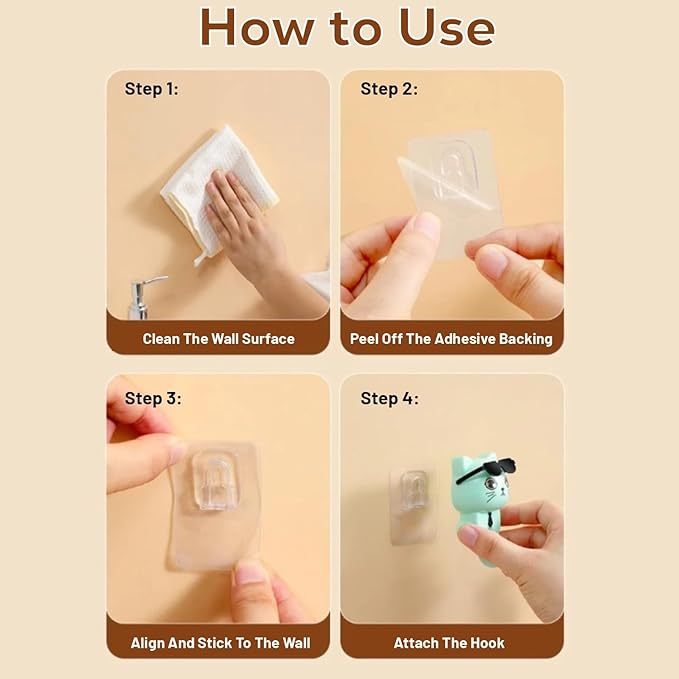 How to Use

Step 1:

Clean The Wall Surface

Step 2:

Peel Off The Adhesive Backing

Step 3:

Align And Stick To The Wall

Step 4:

Attach The Hook